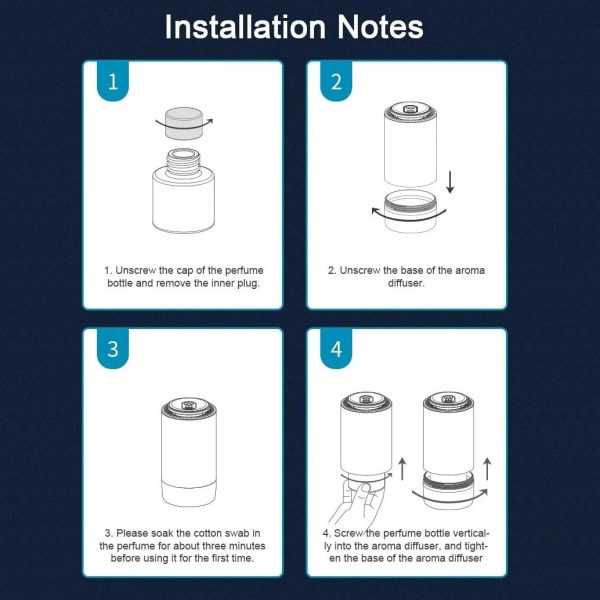 Installation Notes

1

1. Unscrew the cap of the perfume bottle and remove the inner plug.

2

2. Unscrew the base of the aroma diffuser.

3

3. Please soak the cotton swab in the perfume for about three minutes before using it for the first time.

4

4. Screw the perfume bottle vertically into the aroma diffuser, and tighten the base of the aroma diffuser